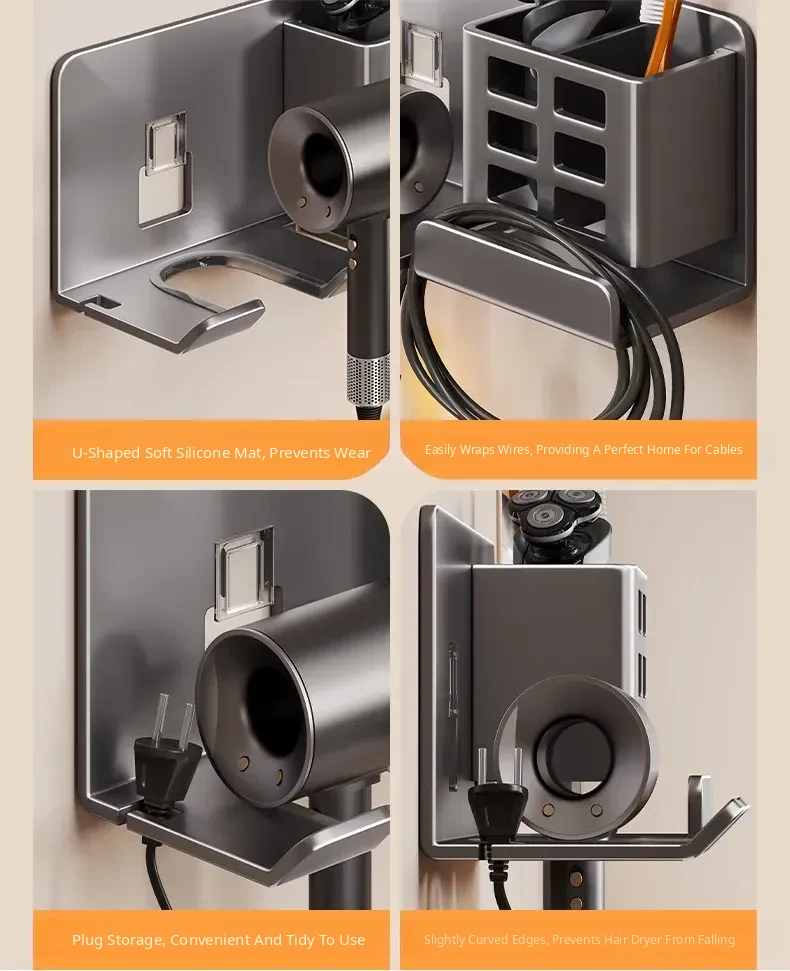 U-Shaped Soft Silicone Mat, Prevents Wear

Easily Wraps Wires, Providing A Perfect Home For Cables

Plug Storage, Convenient And Tidy To Use

Slightly Curved Edges, Prevents Hair Dryer From Falling