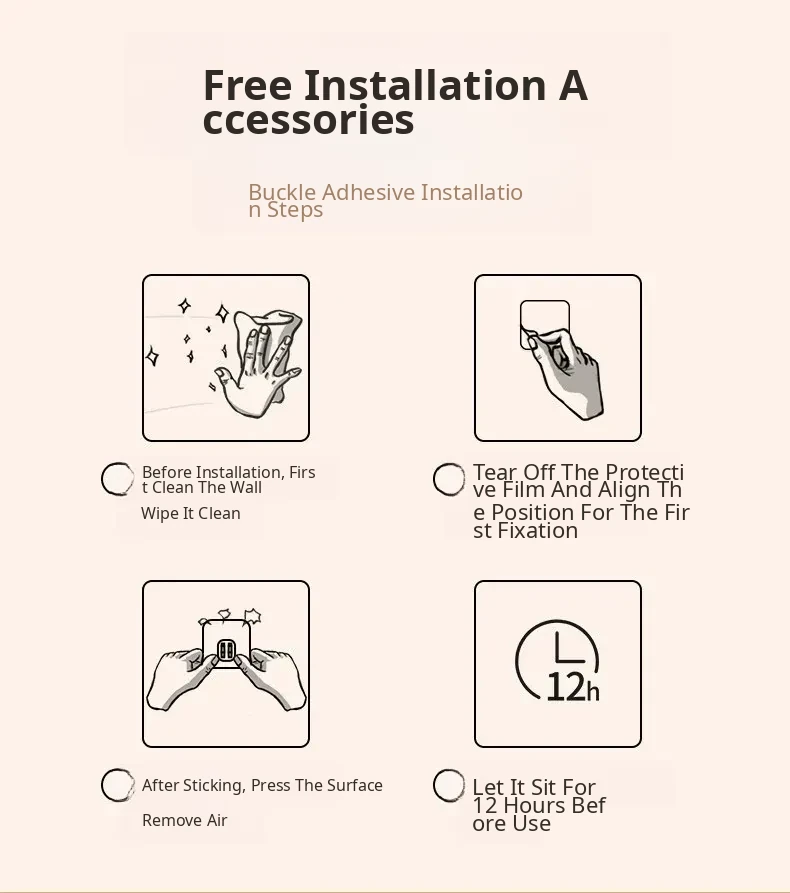 Free Installation A ccessories

Buckle Adhesive Installatio n Steps

Before Installation, Firs t Clean The Wall

Wipe It Clean

Tear Off The Protecti ve Film And Align Th e Position For The Fir st Fixation

After Sticking, Press The Surface

Remove Air

12h

Let It Sit For 12 Hours Bef ore Use