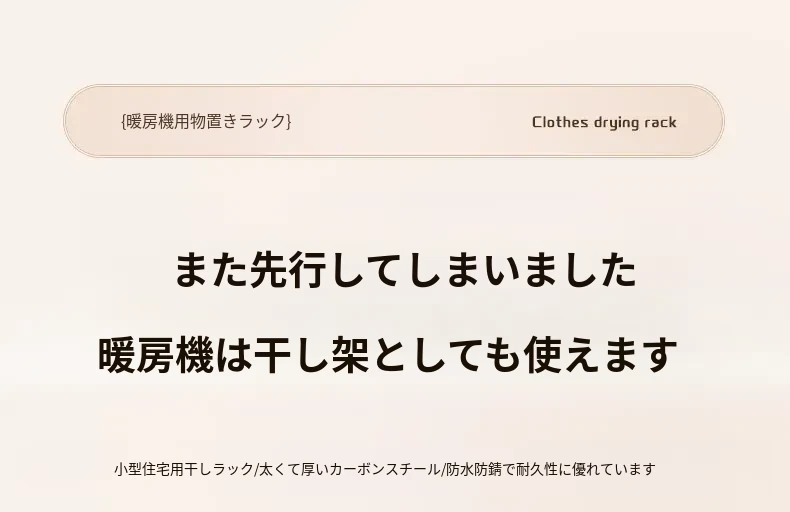 {暖房機用物置きラック}

Clothes drying rack

また先行してしまいました

暖房機は干し架としても使えます

小型住宅用干しラック/太くて厚いカーボンスチール/防水防錆で耐久性に優れています