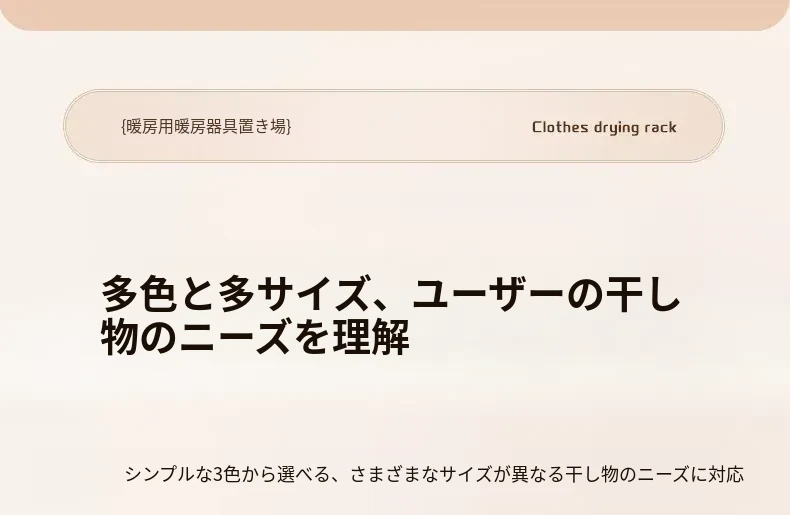 {暖房用暖房器具置き場}

Clothes drying rack

多色と多サイズ、ユーザーの干し物のニーズを理解

シンプルな3色から選べる、さまざまなサイズが異なる干し物のニーズに対応