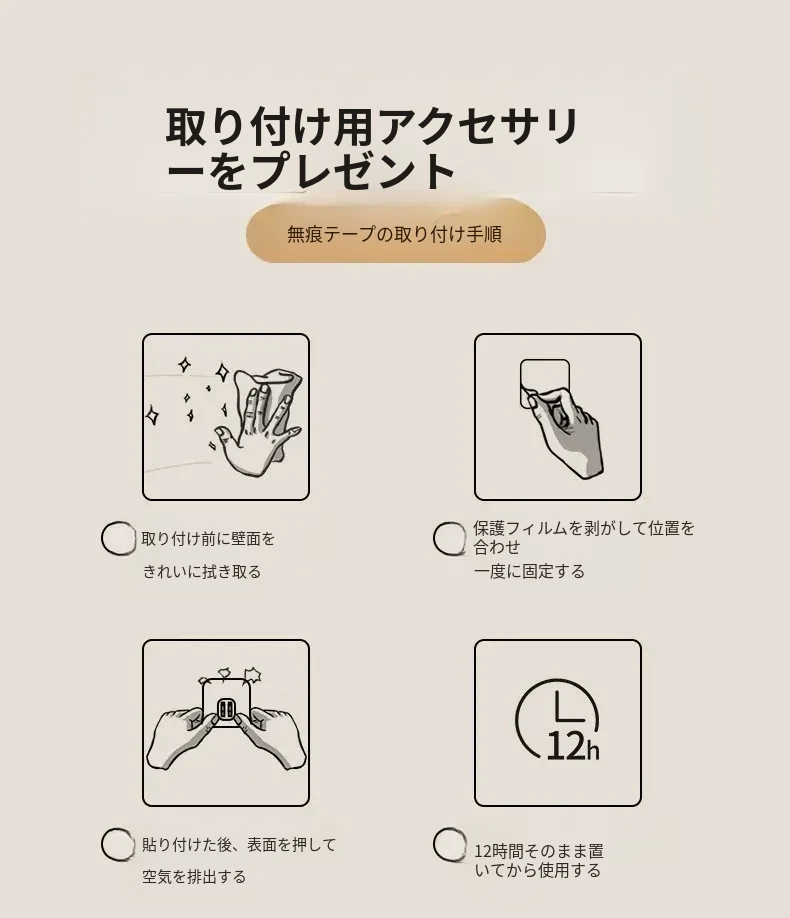 取り付け用アクセサリーをプレゼント

無痕テープの取り付け手順

取り付け前に壁面を
きれいに拭き取る

保護フィルムを剥がして位置を合わせ
一度に固定する

12h

貼り付けた後、表面を押して
空気を排出する

12時間そのまま置いてから使用する