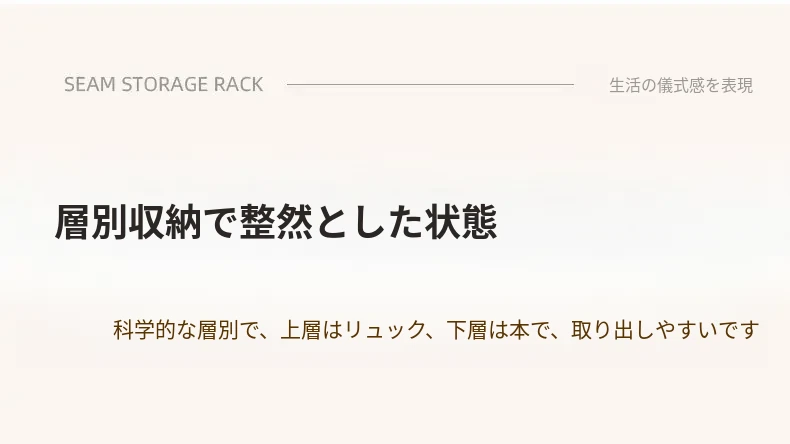 SEAM STORAGE RACK

生活の儀式感を表現

層別収納で整然とした状態

科学的な層別で、上層はリュック、下層は本で、取り出しやすいです